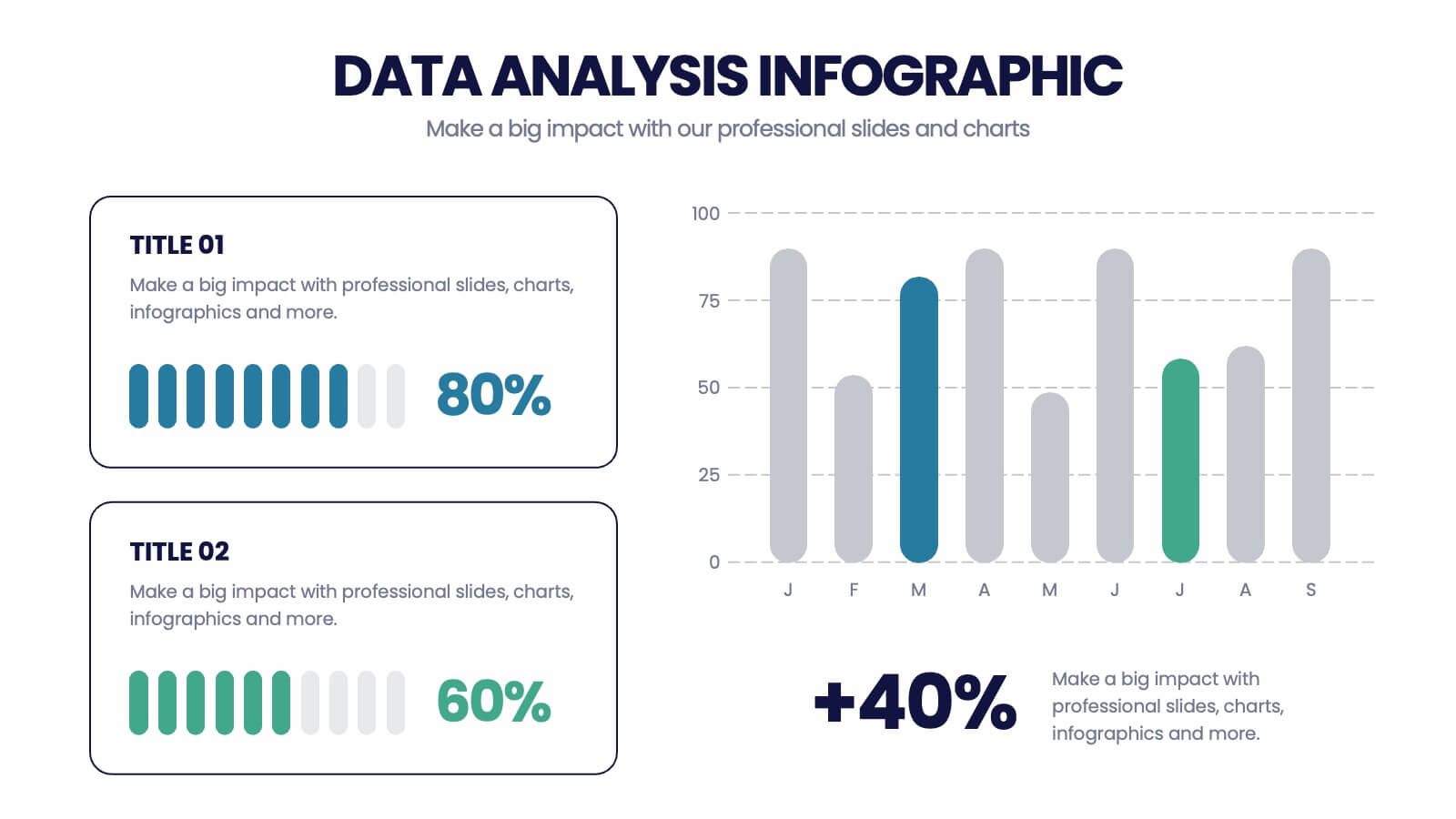 DATA ANALYSIS INFOGRAPHIC

Make a big impact with our professional slides and charts

TITLE 01

Make a big impact with professional slides, charts, infographics and more.

80%

TITLE 02

Make a big impact with professional slides, charts, infographics and more.

60%

100
75
50
25
0

J F M A M J J A S

+40%

Make a big impact with professional slides, charts, infographics and more.